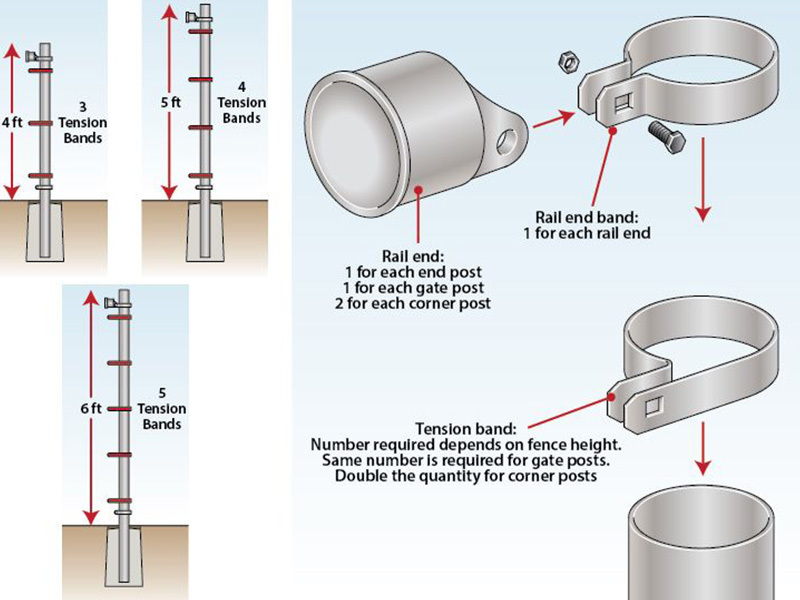 4 ft

3 Tension Bands

5 ft

4 Tension Bands

6 ft

5 Tension Bands

Rail end:
1 for each end post
1 for each gate post
2 for each corner post

Rail end band:
1 for each rail end

Tension band:
Number required depends on fence height.
Same number is required for gate posts.
Double the quantity for corner posts