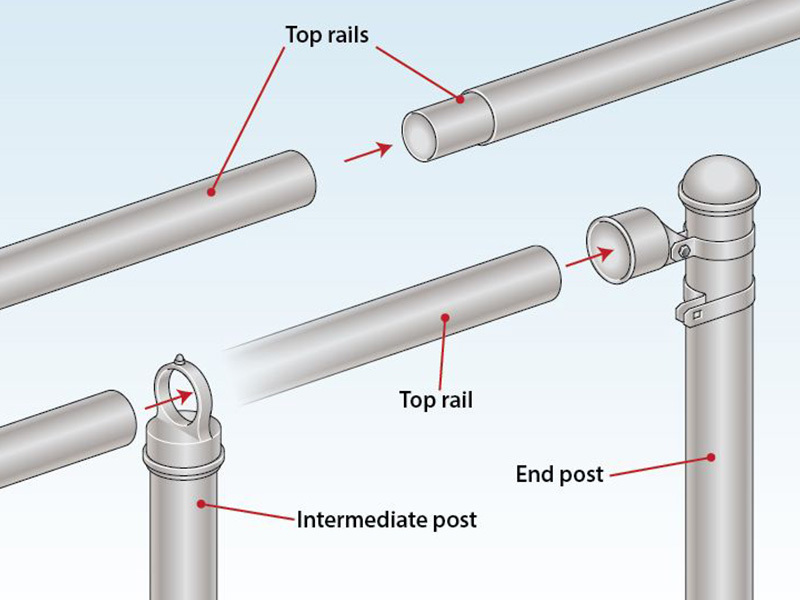 Top rails

Top rail

End post

Intermediate post