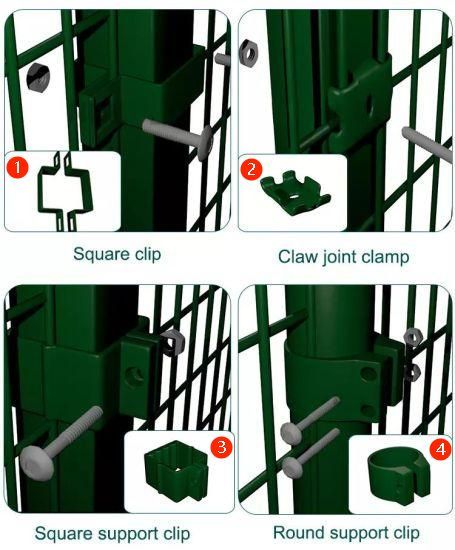 1

Square clip

2

Claw joint clamp

3

Square support clip

4

Round support clip