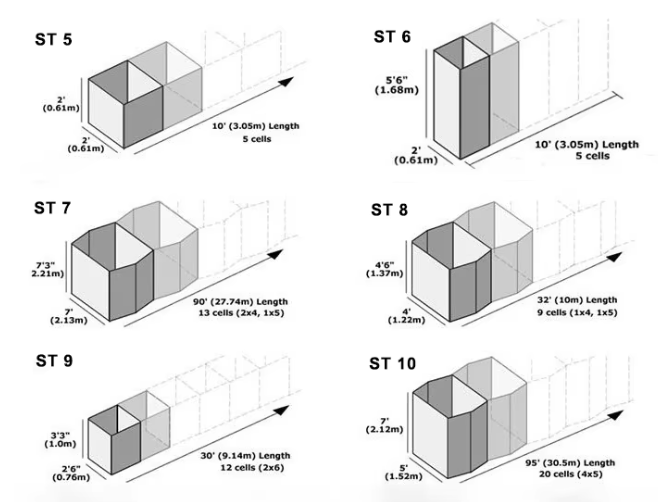 ST 5

2' (0.61m)

2' (0.61m)

10' (3.05m) Length
5 cells

ST 6

5'6" (1.68m)

2' (0.61m)

10' (3.05m) Length
5 cells

ST 7

7'3" 2.21m)

7' (2.13m)

90' (27.74m) Length
13 cells (2x4, 1x5)

ST 8

4'6" (1.37m)

4' (1.22m)

32' (10m) Length
9 cells (1x4, 1x5)

ST 9

3'3" (1.0m)

2'6" (0.76m)

30' (9.14m) Length
12 cells (2x6)

ST 10

7' (2.12m)

5' (1.52m)

95' (30.5m) Length
20 cells (4x5)